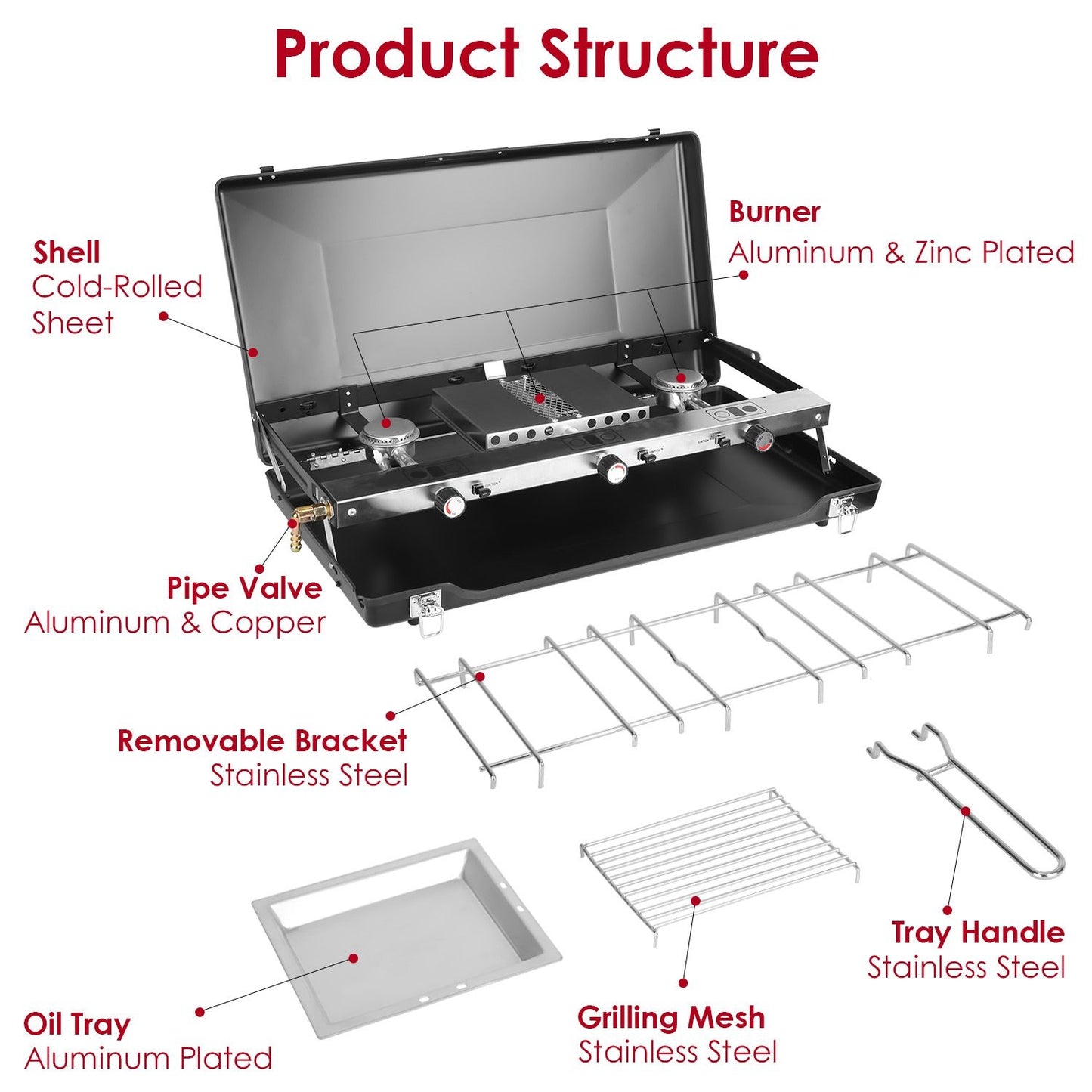 Product Structure

Shell
Cold-Rolled Sheet

Burner
Aluminum & Zinc Plated

Pipe Valve
Aluminum & Copper

Removable Bracket
Stainless Steel

Tray Handle
Stainless Steel

Oil Tray
Aluminum Plated

Grilling Mesh
Stainless Steel