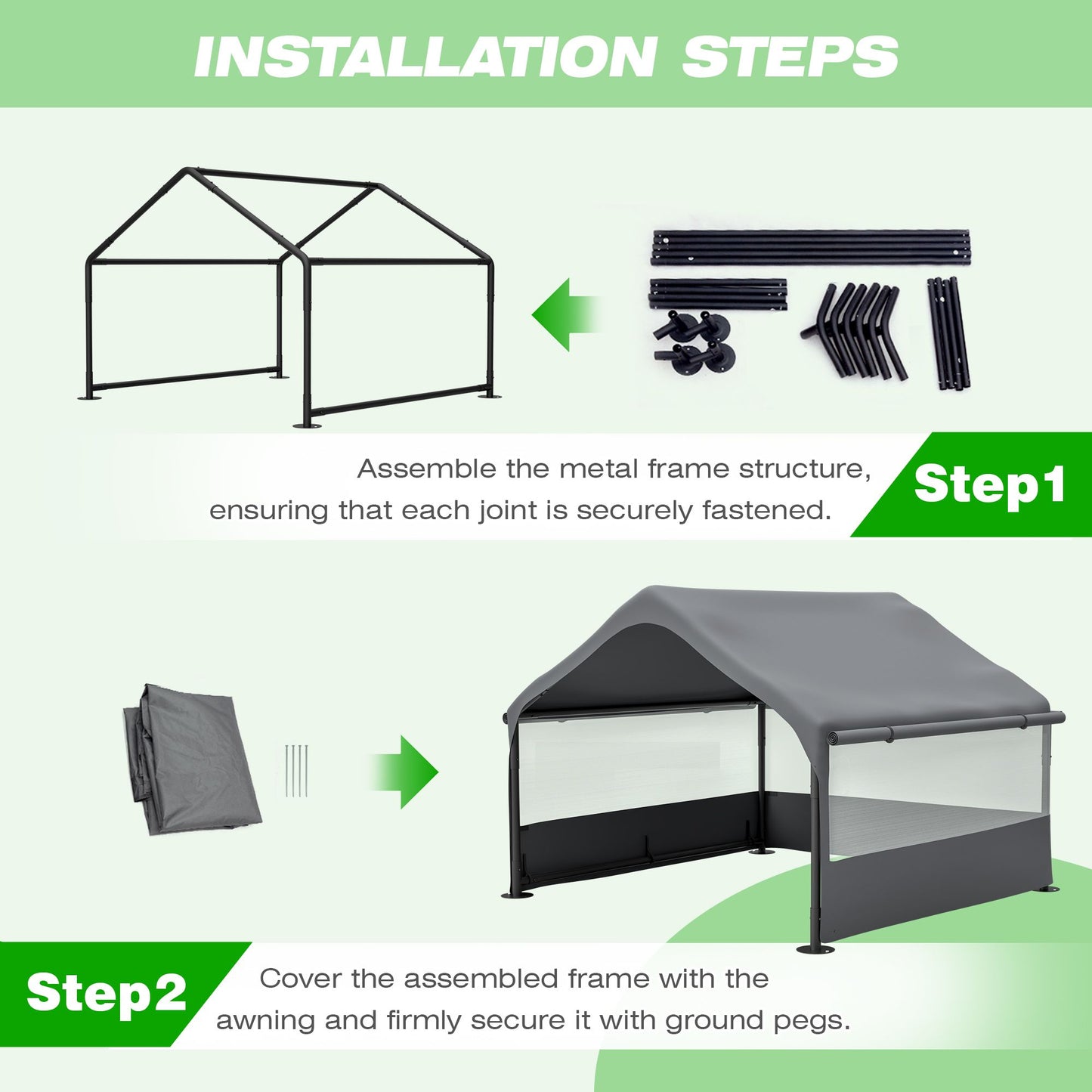 INSTALLATION STEPS

Assemble the metal frame structure, ensuring that each joint is securely fastened.

Step1

Step2

Cover the assembled frame with the awning and firmly secure it with ground pegs.